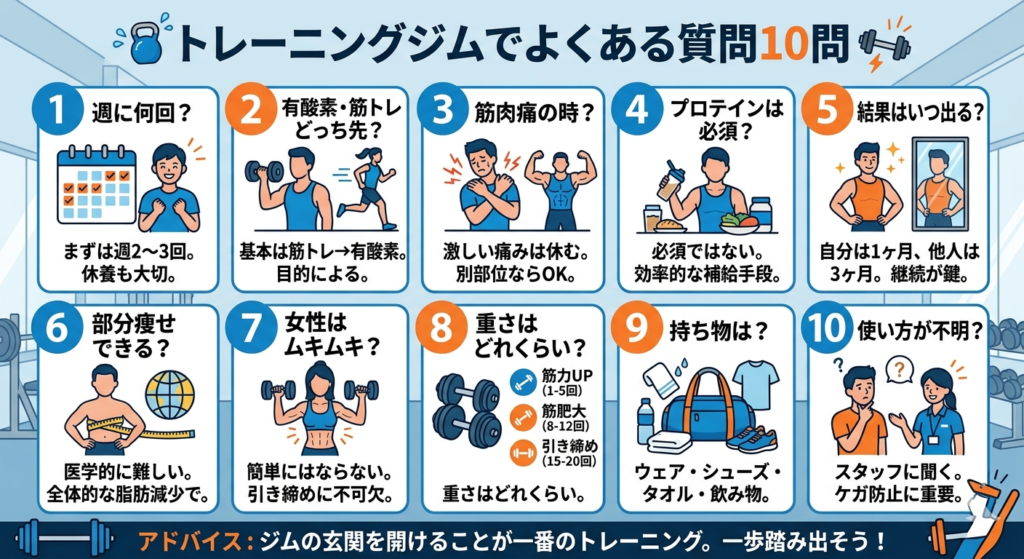 トレーニングジムでよくある質問10問

1 週に何回？
まずは週2〜3回。休養も大切。

2 有酸素・筋トレどっち先？
基本は筋トレ→有酸素。目的による。

3 筋肉痛の時？
激しい痛みは休む。別部位ならOK。

4 プロテインは必須？
必須ではない。効率的な補給手段。

5 結果はいつ出る？
自分は1ヶ月、他人は3ヶ月。継続が鍵。

6 部分痩せできる？
医学的に難しい。全体的な脂肪減少で。

7 女性はムキムキ？
簡単にはならない。引き締めに不可欠。

8 重さはどれくらい？
筋力UP (1-5回)
筋肥大 (8-12回)
引き締め (15-20回)
重さはどれくらい。

9 持ち物は？
ウェア・シューズ・タオル・飲み物。

10 使い方が不明？
スタッフに聞く。ケガ防止に重要。

アドバイス：ジムの玄関を開けることが一番のトレーニング。一歩踏み出そう！